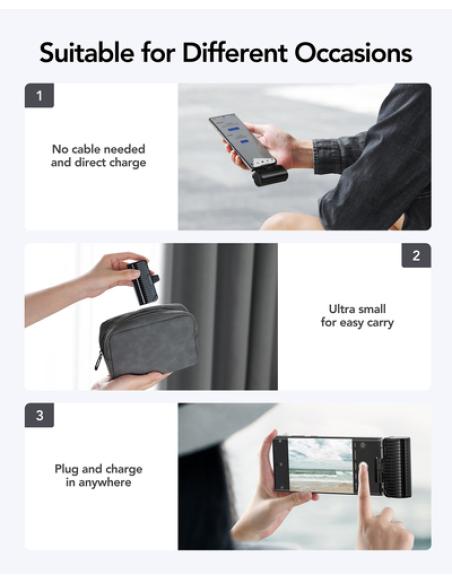 Suitable for Different Occasions

1

No cable needed and direct charge

2

Ultra small for easy carry

3

Plug and charge in anywhere