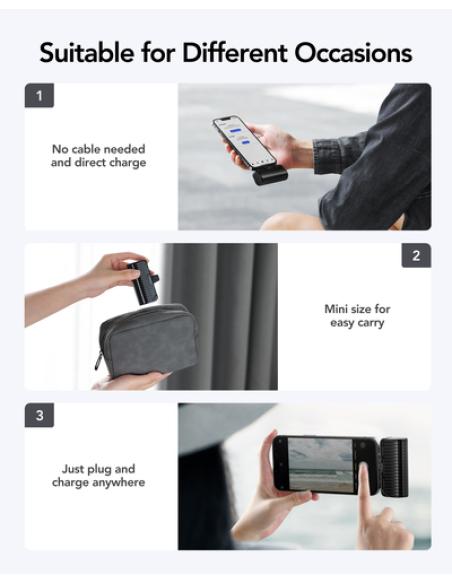 Suitable for Different Occasions

1

No cable needed and direct charge

2

Mini size for easy carry

3

Just plug and charge anywhere