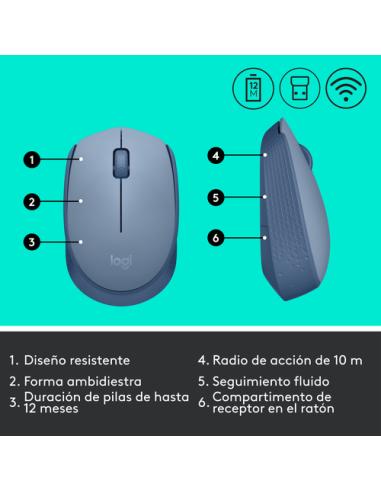 12 M

1
2
3
logi
4
5
6

1. Diseño resistente
2. Forma ambidiestra
3. Duración de pilas de hasta 12 meses

4. Radio de acción de 10 m
5. Seguimiento fluido
6. Compartimento de receptor en el ratón