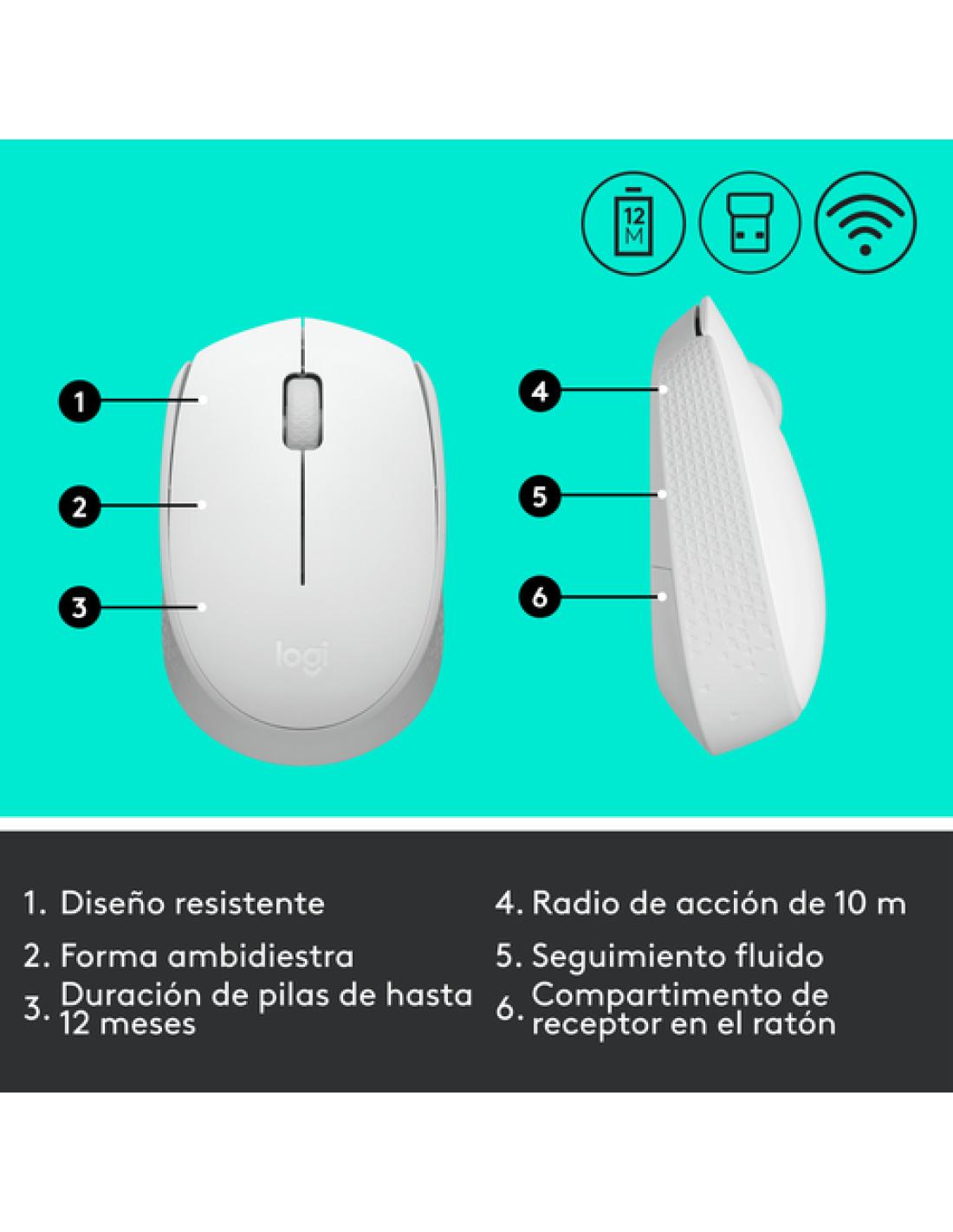 12
M

1

2

3

logi

4

5

6

1. Diseño resistente

2. Forma ambidiestra

3. Duración de pilas de hasta 12 meses

4. Radio de acción de 10 m

5. Seguimiento fluido

6. Compartimento de receptor en el ratón