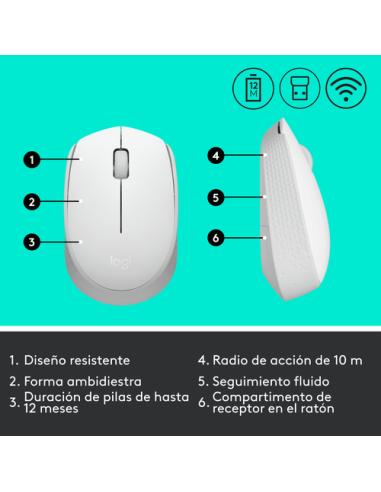 12 M

1

2

3

logi

4

5

6

1. Diseño resistente
2. Forma ambidiestra
3. Duración de pilas de hasta 12 meses

4. Radio de acción de 10 m
5. Seguimiento fluido
6. Compartimento de receptor en el ratón