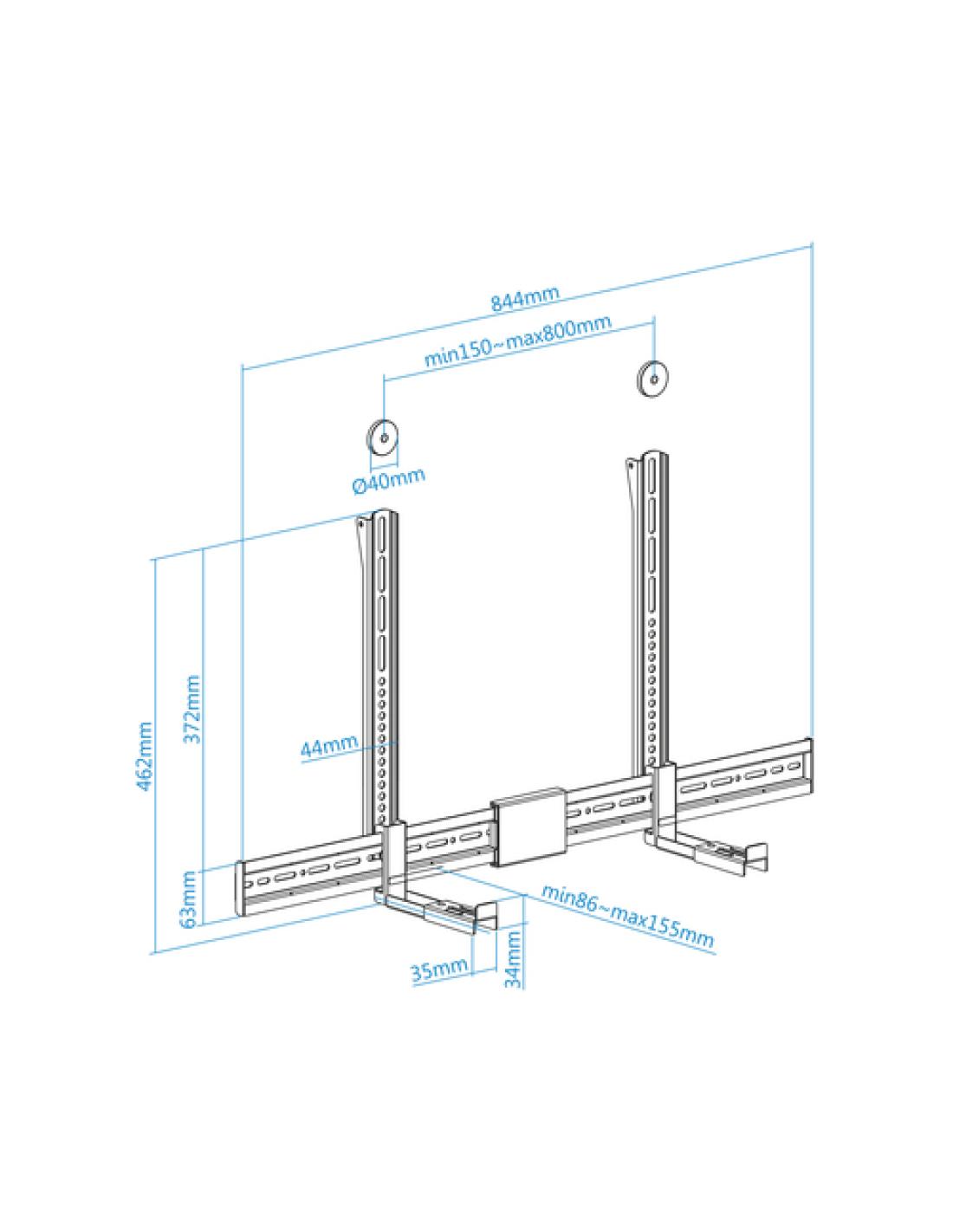 844mm
min150~max800mm
Ø40mm
462mm
372mm
44mm
63mm
min86~max155mm
35mm
34mm