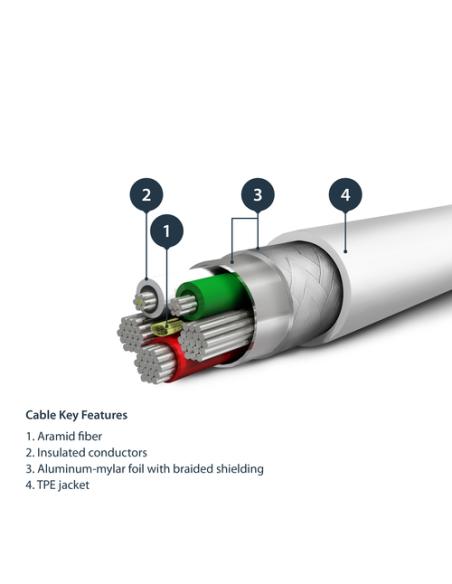 2
1
3
4

Cable Key Features

1. Aramid fiber
2. Insulated conductors
3. Aluminum-mylar foil with braided shielding
4. TPE jacket