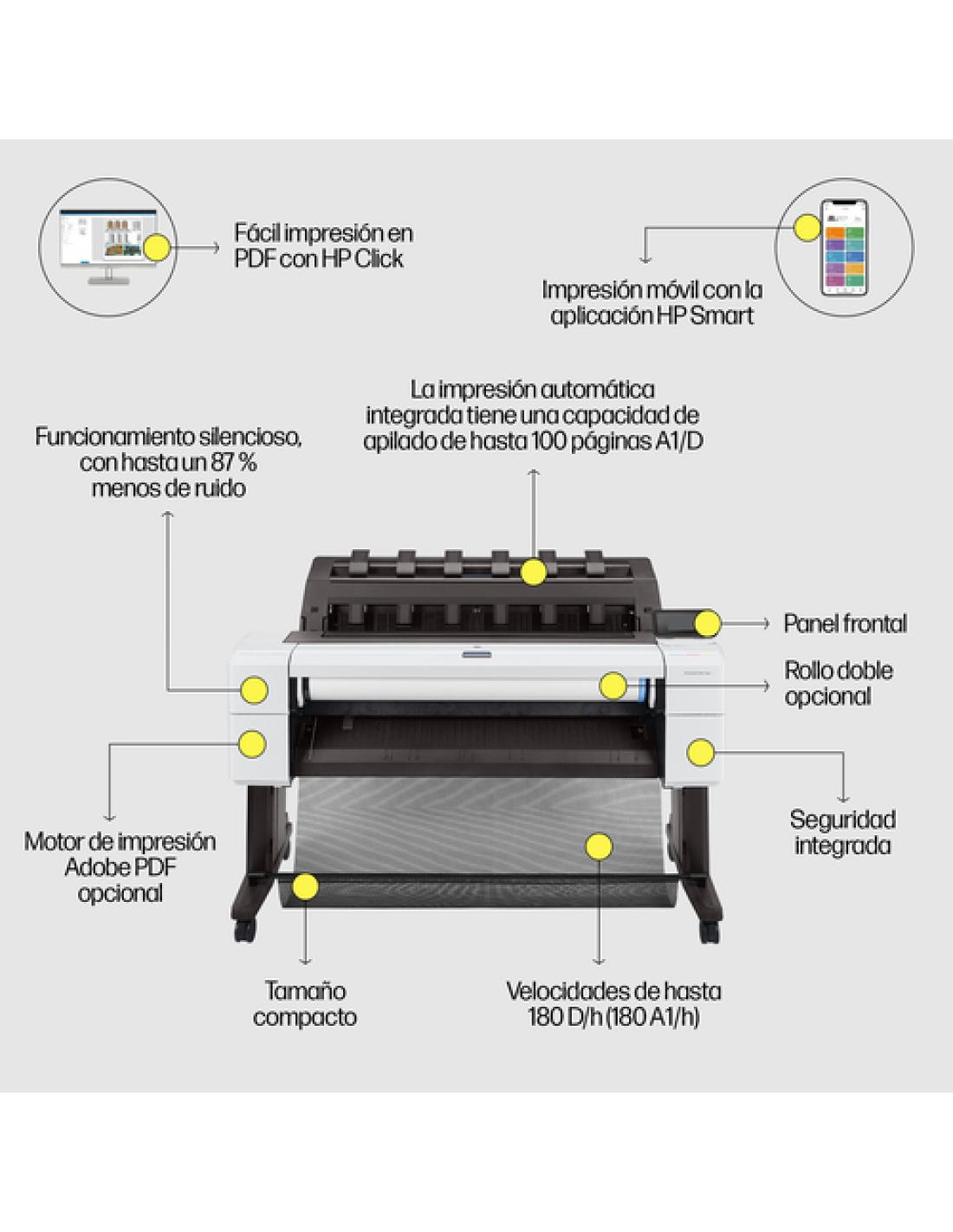 Fácil impresión en PDF con HP Click

Impresión móvil con la aplicación HP Smart

La impresión automática integrada tiene una capacidad de apilado de hasta 100 páginas A1/D

Funcionamiento silencioso, con hasta un 87 % menos de ruido

Panel frontal

Rollo doble opcional

Seguridad integrada

Motor de impresión Adobe PDF opcional

Tamaño compacto

Velocidades de hasta 180 D/h (180 A1/h)