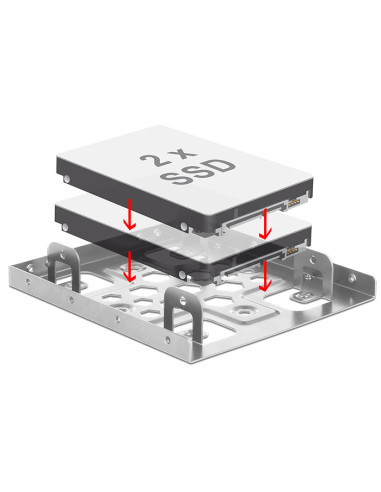 2 x
SSD